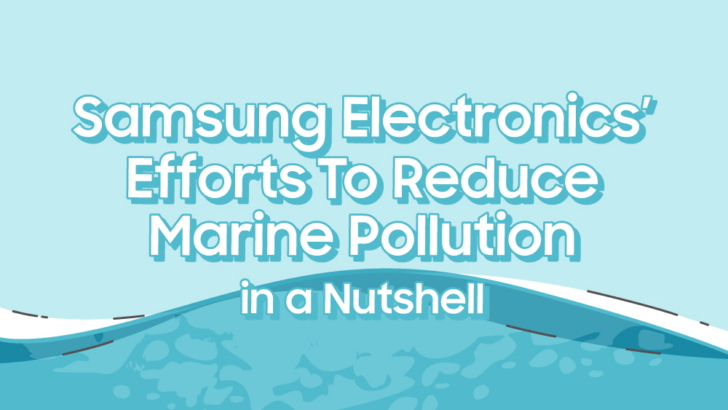 Samsung Electronics' Efforts To Reduce Marine Pollution

in a Nutshell